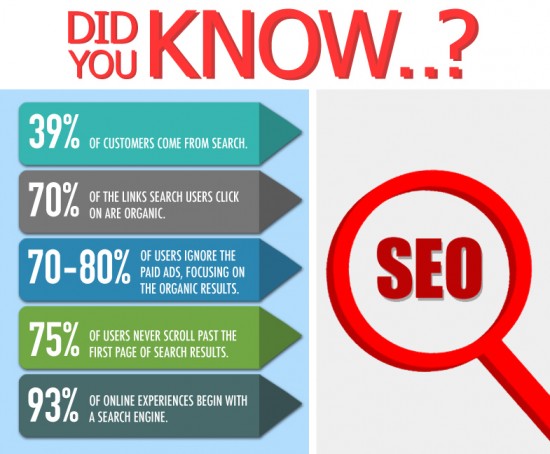 DID YOU KNOW..?

39% OF CUSTOMERS COME FROM SEARCH.

70% OF THE LINKS SEARCH USERS CLICK ON ARE ORGANIC.

70-80% OF USERS IGNORE THE PAID ADS, FOCUSING ON THE ORGANIC RESULTS.

75% OF USERS NEVER SCROLL PAST THE FIRST PAGE OF SEARCH RESULTS.

93% OF ONLINE EXPERIENCES BEGIN WITH A SEARCH ENGINE.

SEO